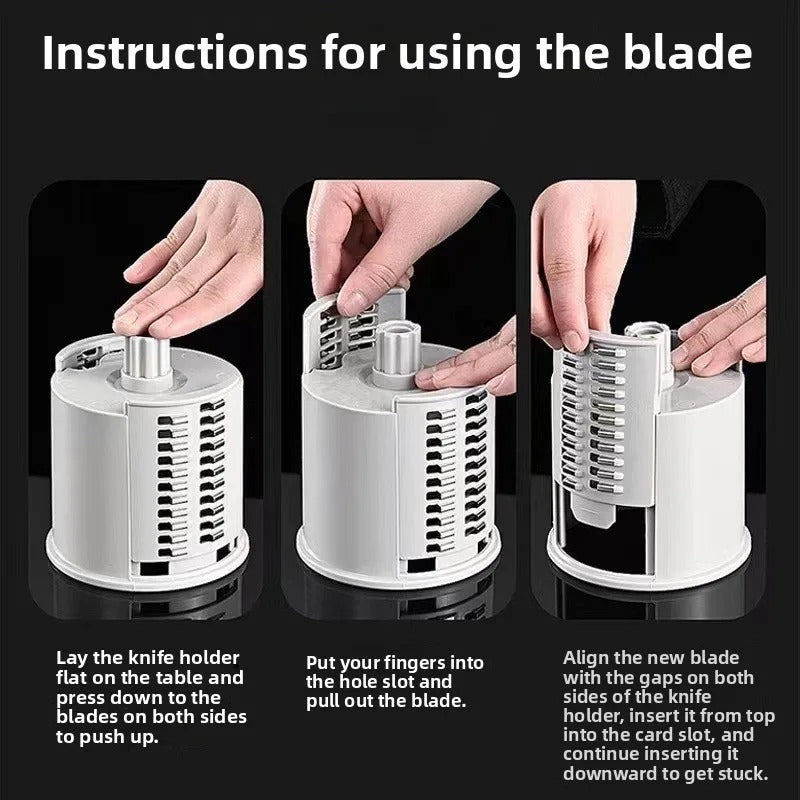 Instructions for using the blade

Lay the knife holder flat on the table and press down to the blades on both sides to push up.

Put your fingers into the hole slot and pull out the blade.

Align the new blade with the gaps on both sides of the knife holder, insert it from top into the card slot, and continue inserting it downward to get stuck.