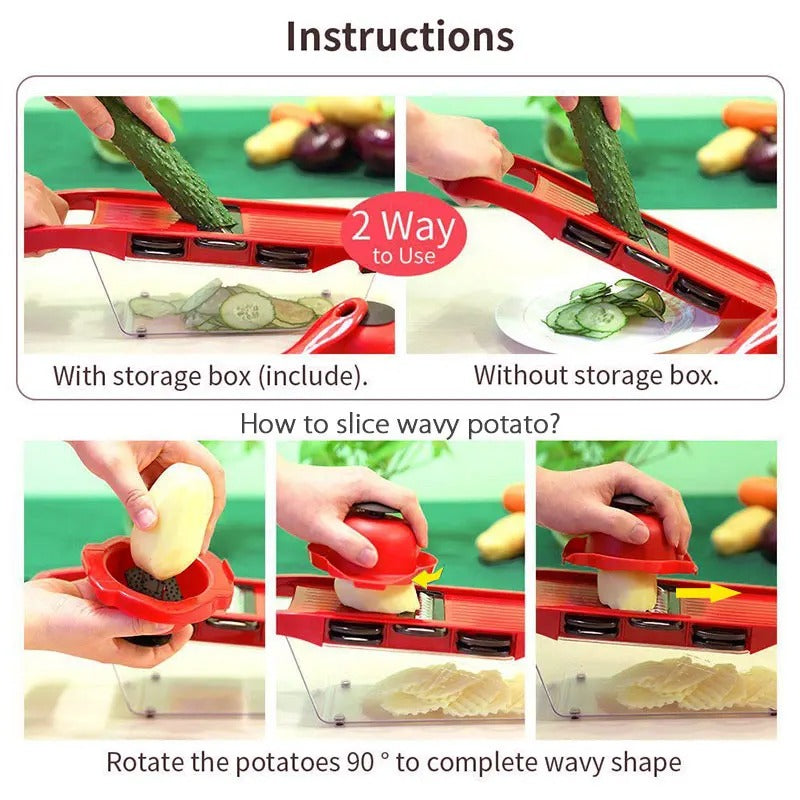 Instructions

2 Way to Use

With storage box (include).

Without storage box.

How to slice wavy potato?

Rotate the potatoes 90 ° to complete wavy shape