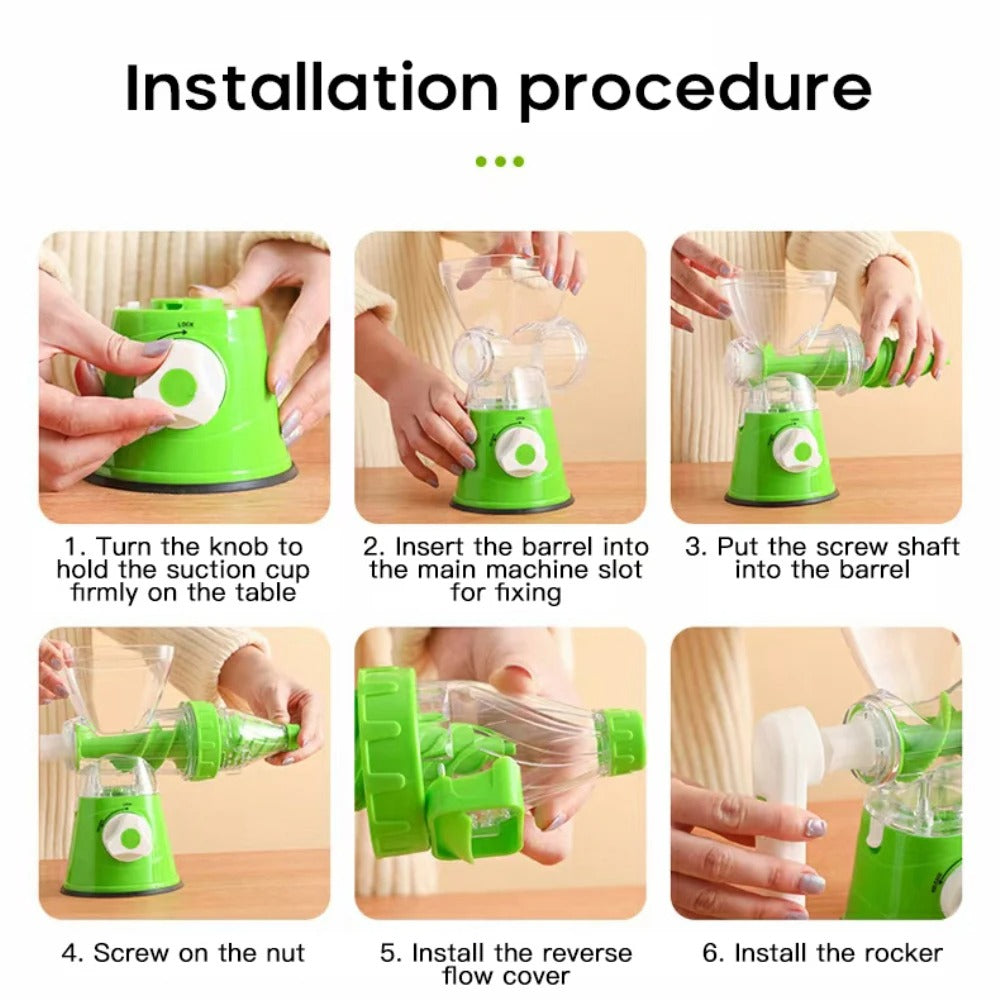 Installation procedure

LOCK

1. Turn the knob to hold the suction cup firmly on the table

2. Insert the barrel into the main machine slot for fixing

3. Put the screw shaft into the barrel

4. Screw on the nut

5. Install the reverse flow cover

6. Install the rocker