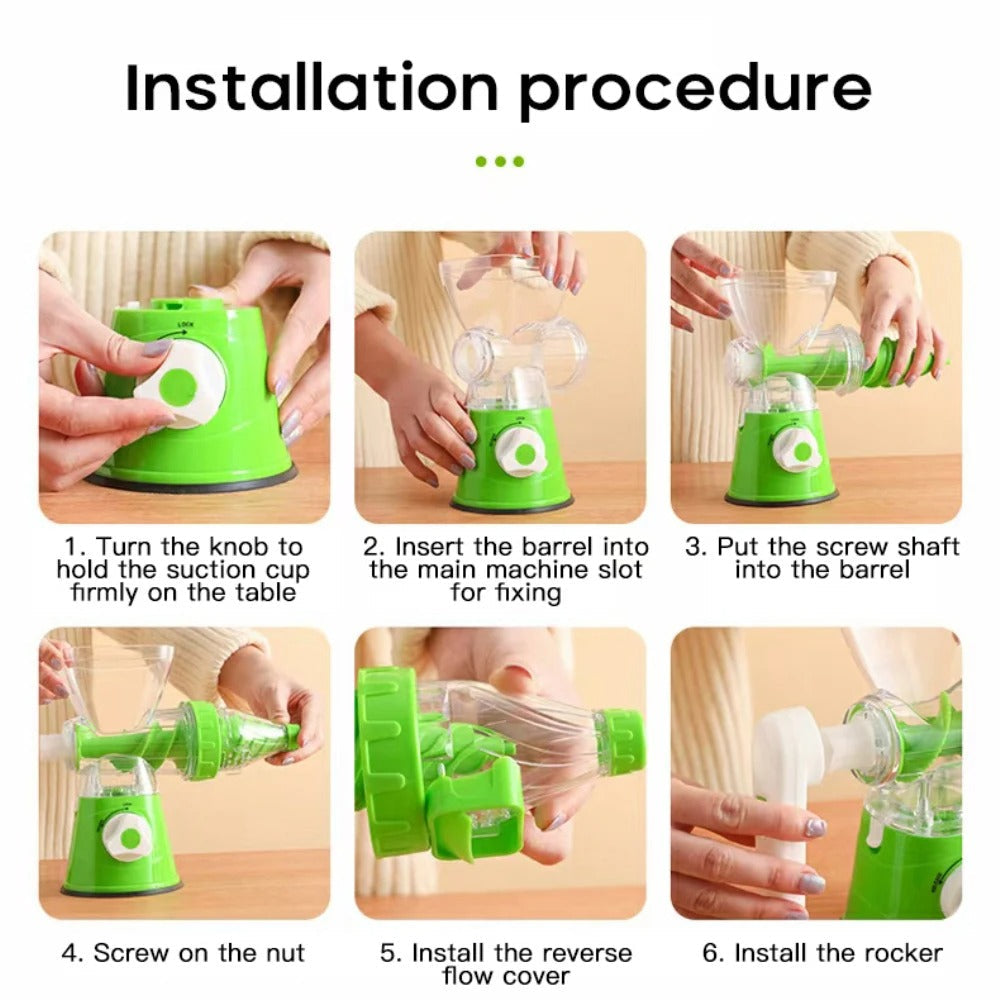 Installation procedure

LOCK

1. Turn the knob to hold the suction cup firmly on the table

2. Insert the barrel into the main machine slot for fixing

3. Put the screw shaft into the barrel

4. Screw on the nut

5. Install the reverse flow cover

6. Install the rocker