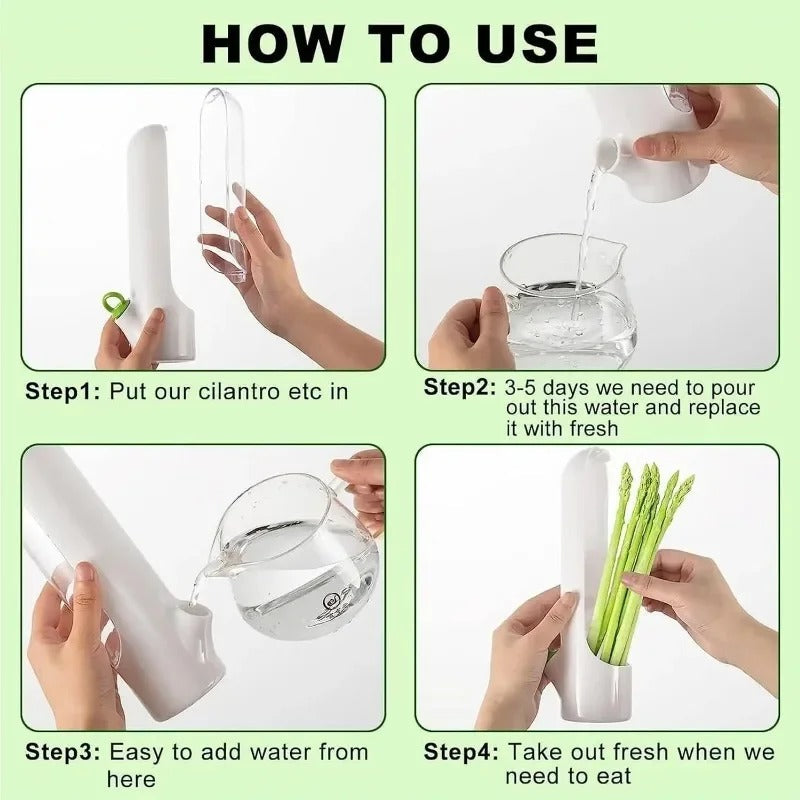 HOW TO USE

Step1: Put our cilantro etc in

Step2: 3-5 days we need to pour out this water and replace it with fresh

Step3: Easy to add water from here

Step4: Take out fresh when we need to eat